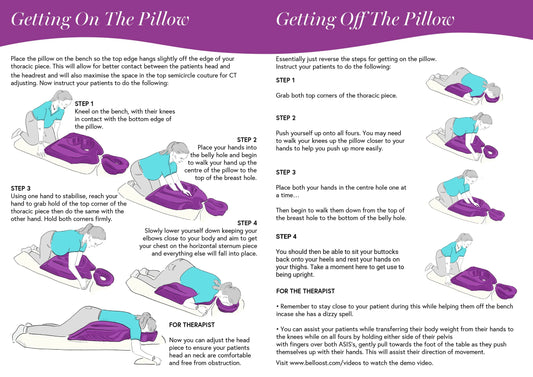 Getting On The Pillow

Place the pillow on the bench so the top edge hangs slightly off the edge of your thoracic piece. This will allow for better contact between the patients head and the headrest and will also maximise the space in the top semicircle couture for CT adjusting. Now instruct your patients to do the following:

STEP 1
Kneel on the bench, with their knees in contact with the bottom edge of the pillow.

STEP 2
Place your hands into the belly hole and begin to walk your hand up the centre of the pillow to the top of the breast hole.

STEP 3
Using one hand to stabilise, reach your hand to grab hold of the top corner of the thoracic piece then do the same with the other hand. Hold both corners firmly.

STEP 4
Slowly lower yourself down keeping your elbows close to your body and aim to get your chest on the horizontal sternum piece and everything else will fall into place.

FOR THERAPIST

Now you can adjust the head piece to ensure your patients head an neck are comfortable and free from obstruction.

Getting Off The Pillow

Essentially just reverse the steps for getting on the pillow. Instruct your patients to do the following:

STEP 1

Grab both top corners of the thoracic piece.

STEP 2

Push yourself up onto all fours. You may need to walk your knees up the pillow closer to your hands to help you push up more easily.

STEP 3

Place both your hands in the centre hole one at a time…

Then begin to walk them down from the top of the breast hole to the bottom of the belly hole.

STEP 4

You should then be able to sit your buttocks back onto your heels and rest your hands on your thighs. Take a moment here to get use to being upright.

FOR THE THERAPIST

• Remember to stay close to your patient during this while helping them off the bench incase she has a dizzy spell.

• You can assist your patients while transferring their body weight from their hands to the knees while on all fours by holding either side of their pelvis with fingers over both ASIS's, gently pull towards the foot of the table as they push themselves up with their hands. This will assist their direction of movement.

Visit www.belloost.com/videos to watch the demo video.